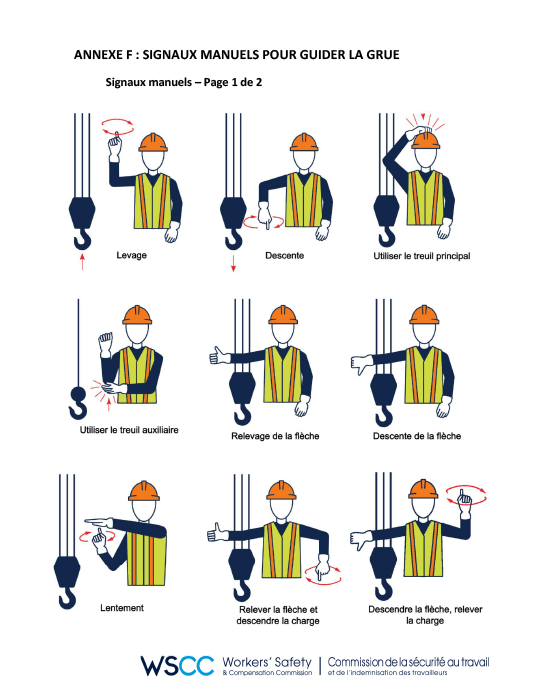 ANNEXE F : SIGNAUX MANUELS POUR GUIDER LA GRUE

Signaux manuels – Page 1 de 2

Levage

Descente

Utiliser le treuil principal

Utiliser le treuil auxiliaire

Relevage de la flèche

Descente de la flèche

Lentement

Relever la flèche et descendre la charge

Descendre la flèche, relever la charge

WSCC Workers' Safety & Compensation Commission | Commission de la sécurité au travail et de l'indemnisation des travailleurs